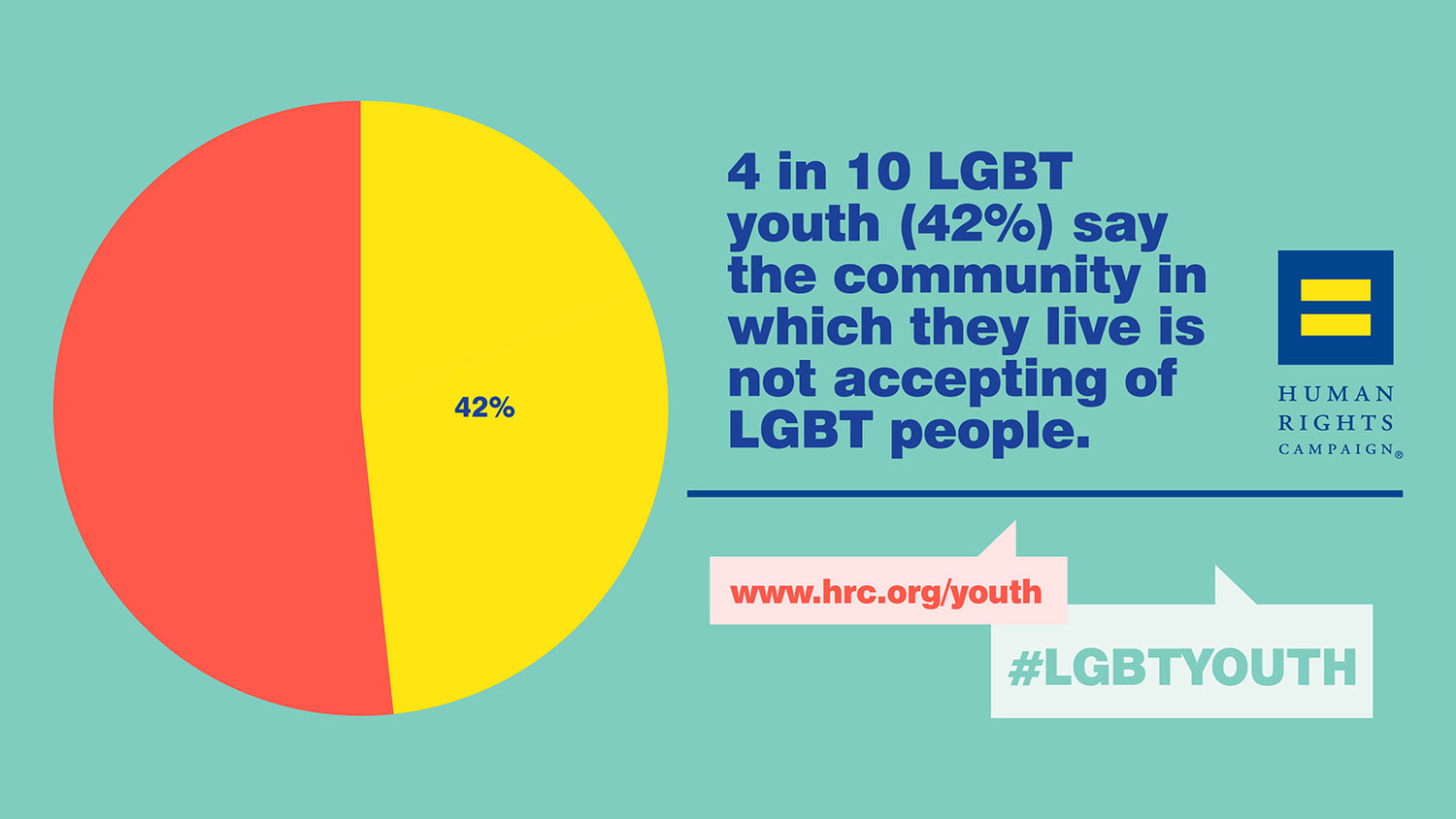 42%

4 in 10 LGBT youth (42%) say the community in which they live is not accepting of LGBT people.

HUMAN RIGHTS CAMPAIGN®

www.hrc.org/youth

#LGBTYOUTH